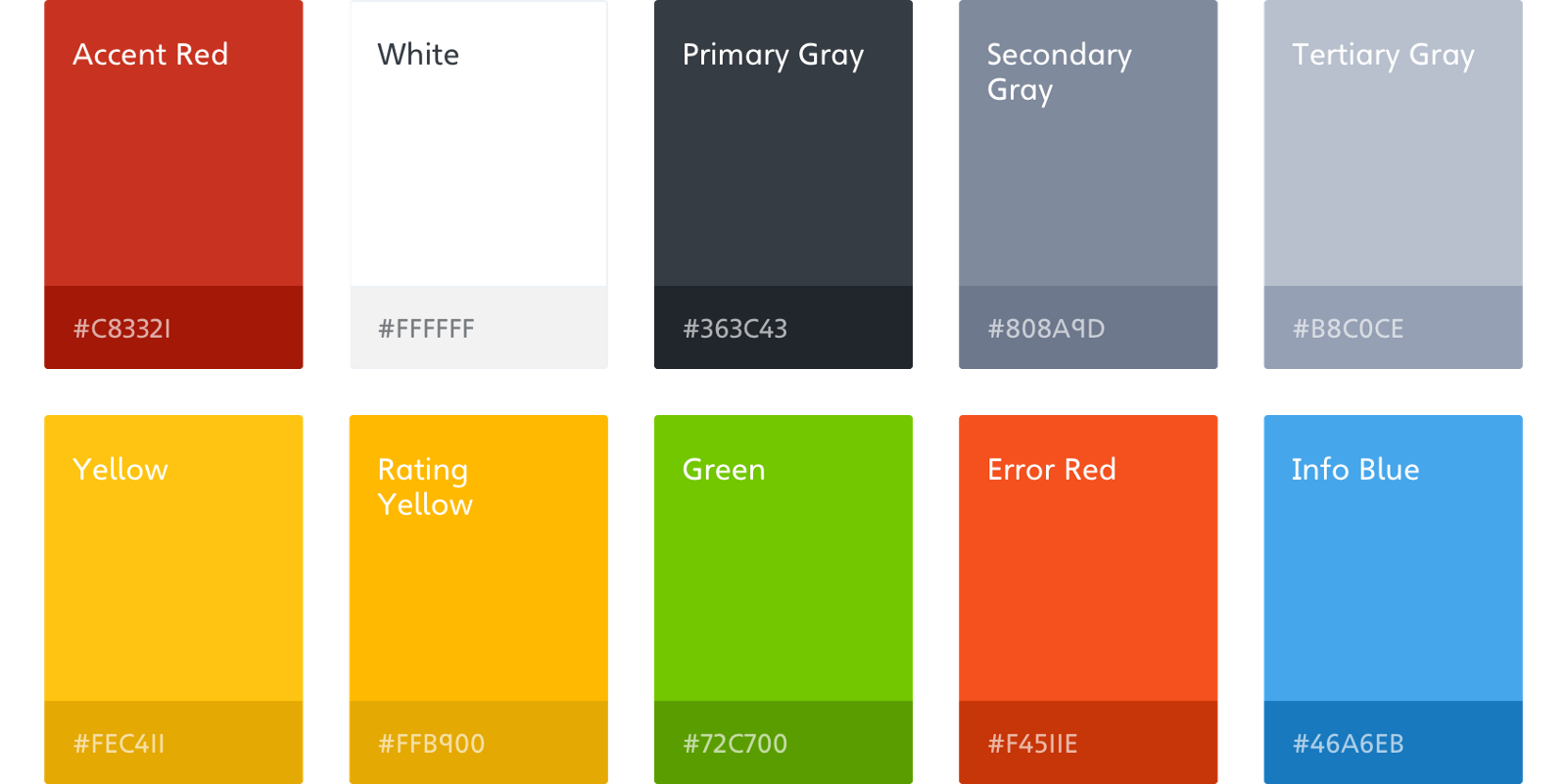 Accent Red

#C83321

White

#FFFFFF

Primary Gray

#363C43

Secondary Gray

#808A9D

Tertiary Gray

#B8C0CE

Yellow

#FEC411

Rating Yellow

#FFB900

Green

#72C700

Error Red

#F4511E

Info Blue

#46A6EB